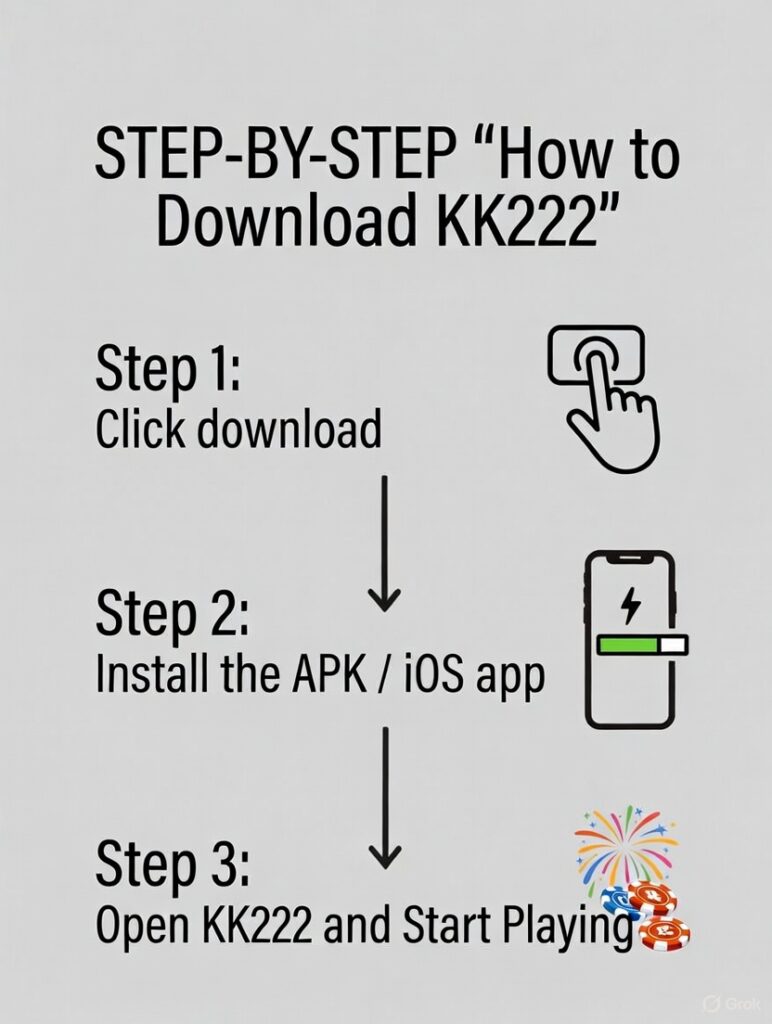 STEP-BY-STEP “How to Download KK222”

Step 1:
Click download

Step 2:
Install the APK / iOS app

Step 3:
Open KK222 and Start Playing

Grok